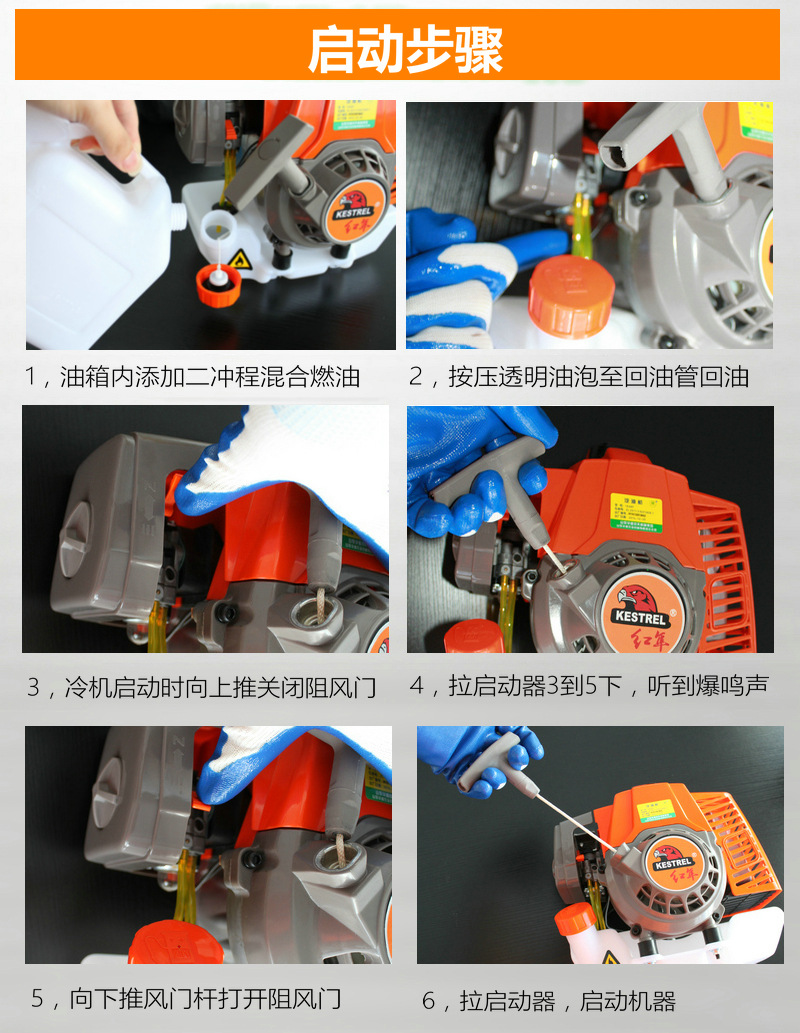 启动步骤

KESTREL
红隼

1，油箱内添加二冲程混合燃油

2，按压透明油泡至回油管回油

3，冷机启动时向上推关闭阻风门

KESTREL
红隼

4，拉启动器3到5下，听到爆鸣声

5，向下推风门杆打开阻风门

KESTREL
红隼

6，拉启动器，启动机器