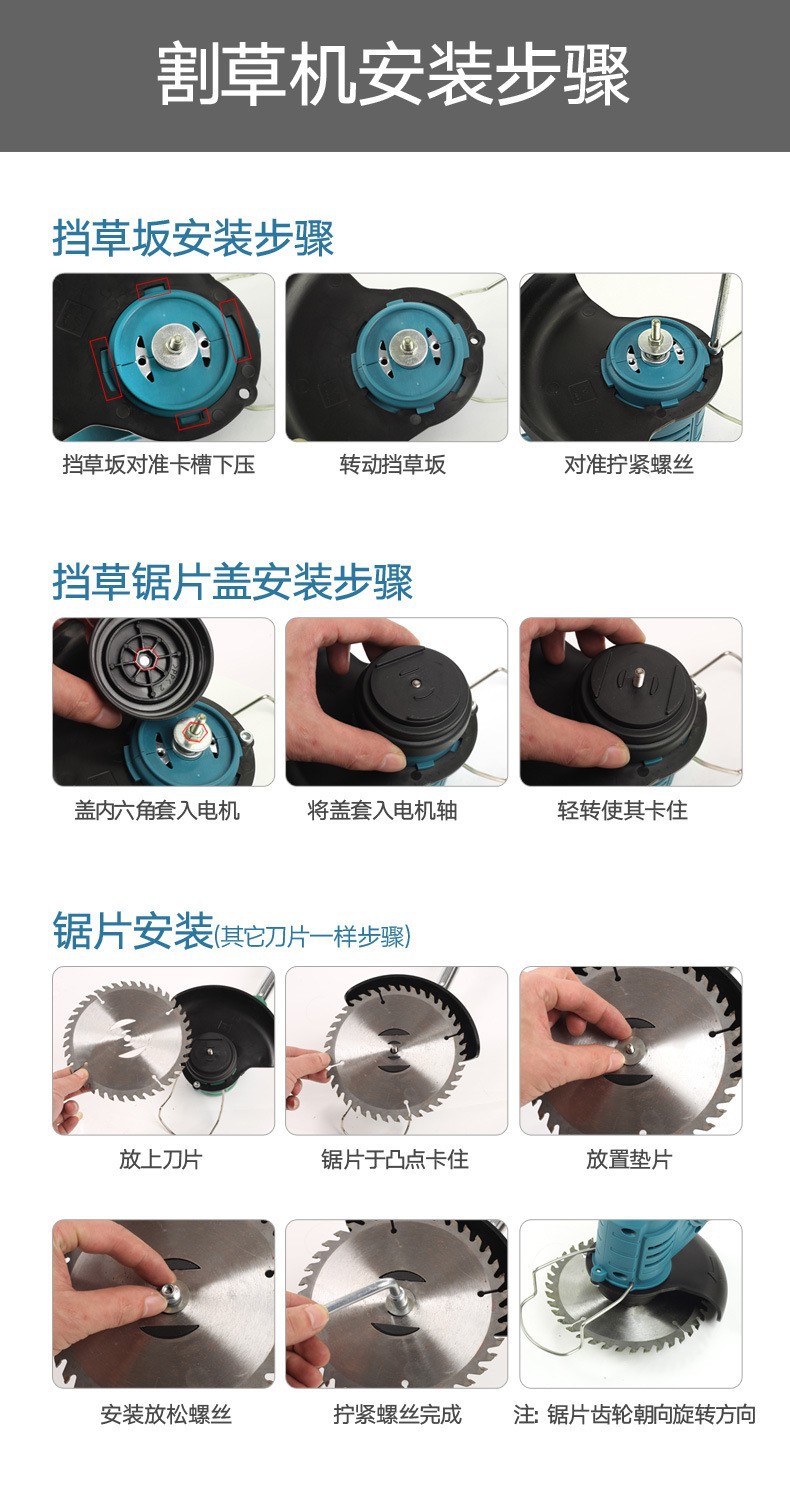 割草机安装步骤

挡草坂安装步骤

挡草坂对准卡槽下压

转动挡草坂

对准拧紧螺丝

挡草锯片盖安装步骤

盖内六角套入电机

将盖套入电机轴

轻转使其卡住

锯片安装(其它刀片一样步骤)

放上刀片

锯片于凸点卡住

放置垫片

安装放松螺丝

拧紧螺丝完成

注: 锯片齿轮朝向旋转方向