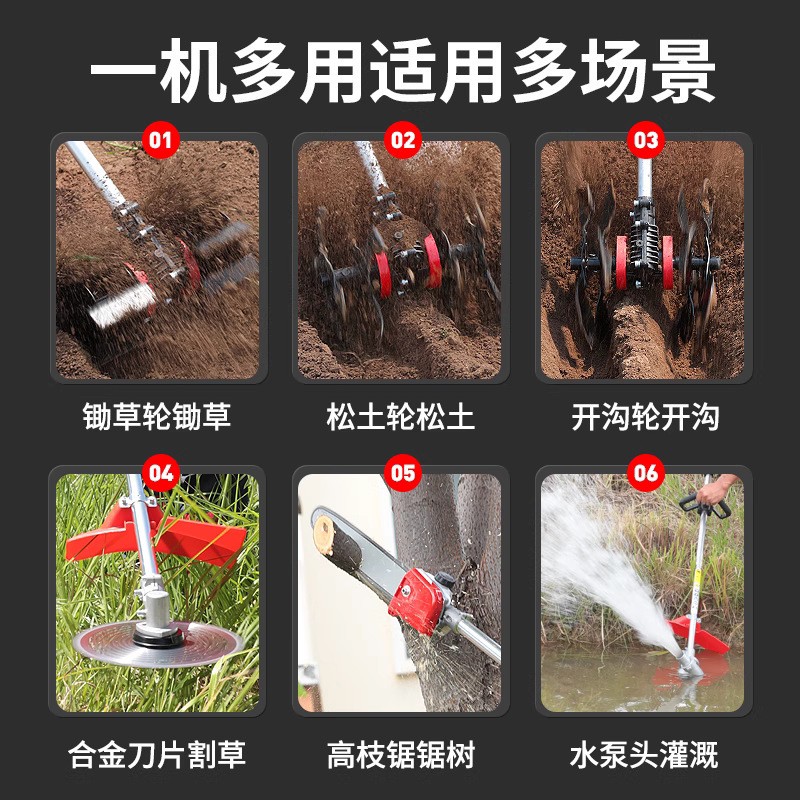 一机多用适用多场景

01
锄草轮锄草

02
松土轮松土

03
开沟轮开沟

04
合金刀片割草

05
高枝锯锯树

06
水泵头灌溉