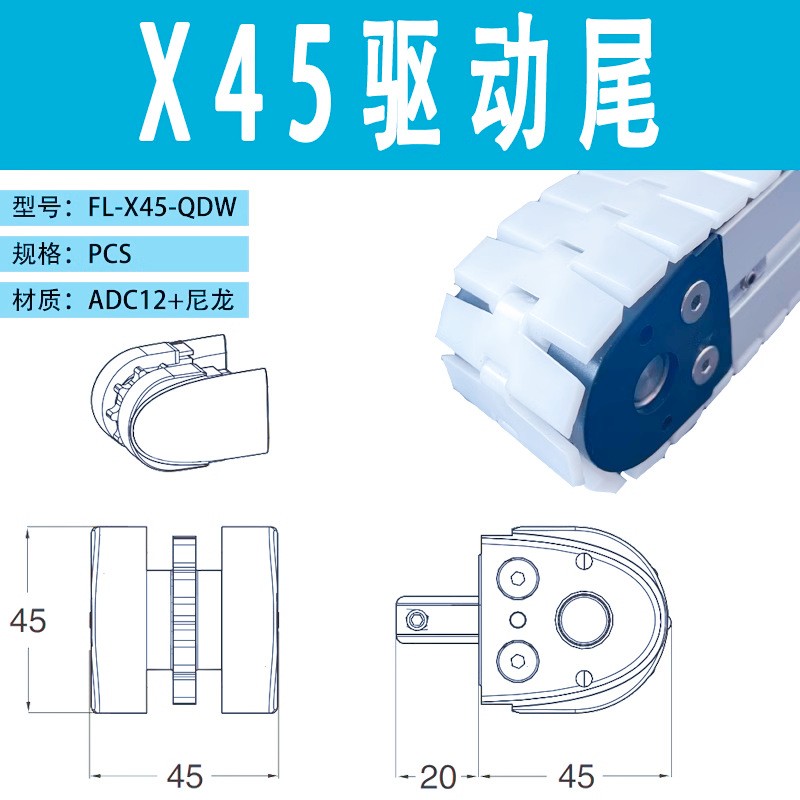 X45驱动尾

型号：FL-X45-QDW

规格：PCS

材质：ADC12+尼龙

45

45

20

45