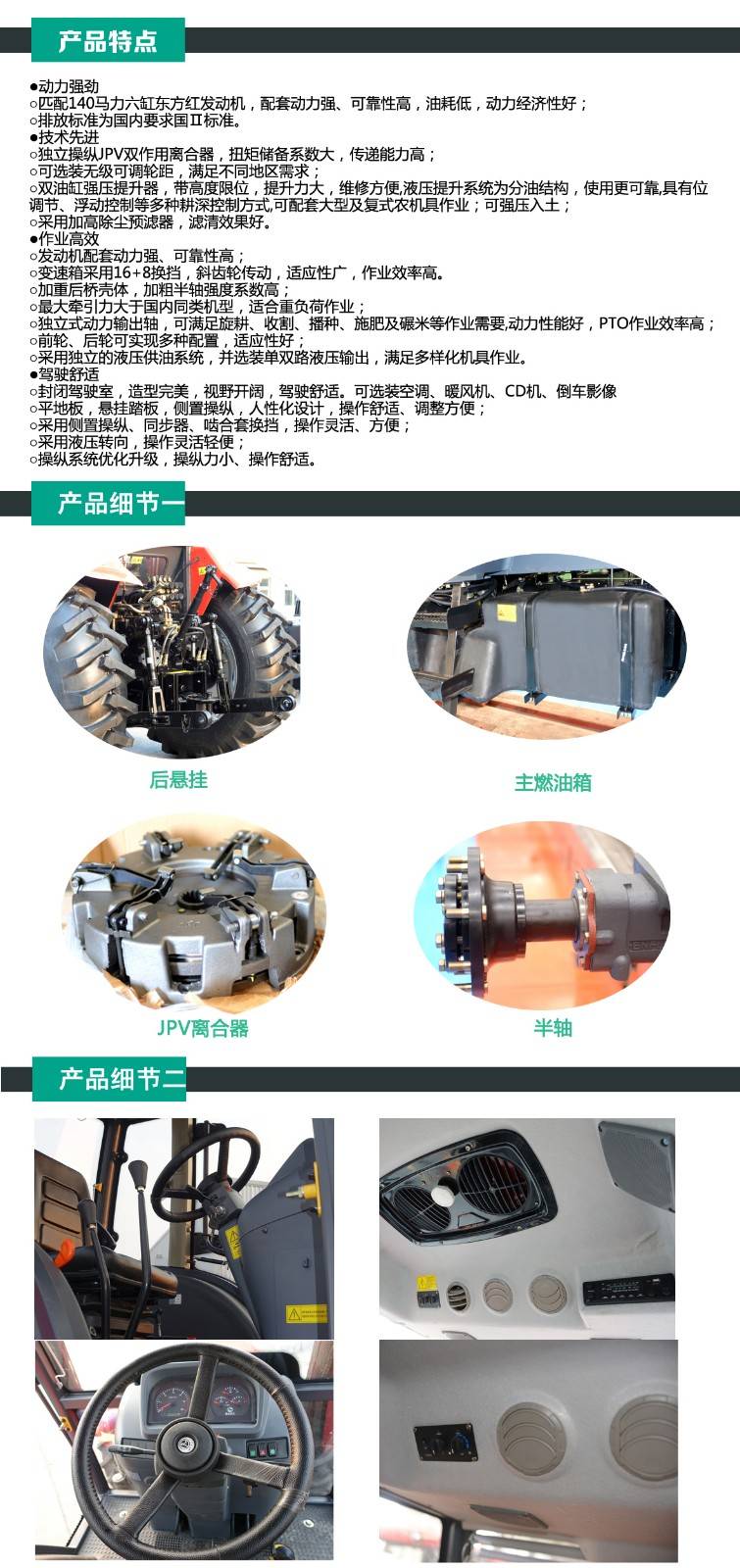 产品特点

●动力强劲
○匹配140马力六缸东方红发动机，配套动力强、可靠性高，油耗低，动力经济性好；
○排放标准为国内要求国Ⅱ标准。
●技术先进
○独立操纵JPV双作用离合器，扭矩储备系数大，传递能力高；
○可选装无级可调轮距，满足不同地区需求；
○双油缸强压提升器，带高度限位，提升力大，维修方便,液压提升系统为分油结构，使用更可靠,具有位调节、浮动控制等多种耕深控制方式,可配套大型及复式农机具作业；可强压入土；
○采用加高除尘预滤器，滤清效果好。
●作业高效
○发动机配套动力强、可靠性高；
○变速箱采用16+8换挡，斜齿轮传动，适应性广，作业效率高。
○加重后桥壳体，加粗半轴强度系数高；
○最大牵引力大于国内同类机型，适合重负荷作业；
○独立式动力输出轴，可满足旋耕、收割、播种、施肥及碾米等作业需要,动力性能好，PTO作业效率高；
○前轮、后轮可实现多种配置，适应性好；
○采用独立的液压供油系统，并选装单双路液压输出，满足多样化机具作业。
●驾驶舒适
○封闭驾驶室，造型完美，视野开阔，驾驶舒适。可选装空调、暖风机、CD机、倒车影像
○平地板，悬挂踏板，侧置操纵，人性化设计，操作舒适、调整方便；
○采用侧置操纵、同步器、啮合套换挡，操作灵活、方便；
○采用液压转向，操作灵活轻便；
○操纵系统优化升级，操纵力小、操作舒适。

产品细节一

后悬挂

主燃油箱

JPV离合器

半轴

产品细节二