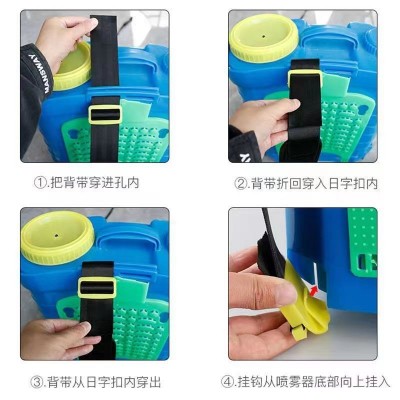 MANSWAY

①.把背带穿进孔内

②.背带折回穿入日字扣内

③.背带从日字扣内穿出

④.挂钩从喷雾器底部向上挂入