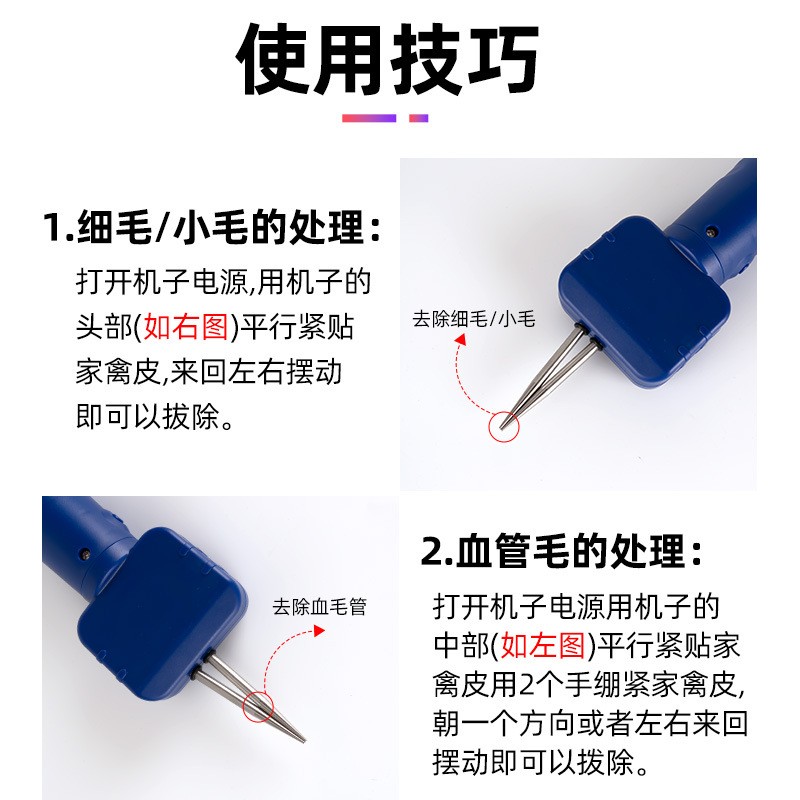 使用技巧

1.细毛/小毛的处理：

打开机子电源,用机子的头部(如右图)平行紧贴家禽皮,来回左右摆动即可以拔除。

去除细毛/小毛

去除血毛管

2.血管毛的处理：

打开机子电源用机子的中部(如左图)平行紧贴家禽皮用2个手绷紧家禽皮,朝一个方向或者左右来回摆动即可以拔除。