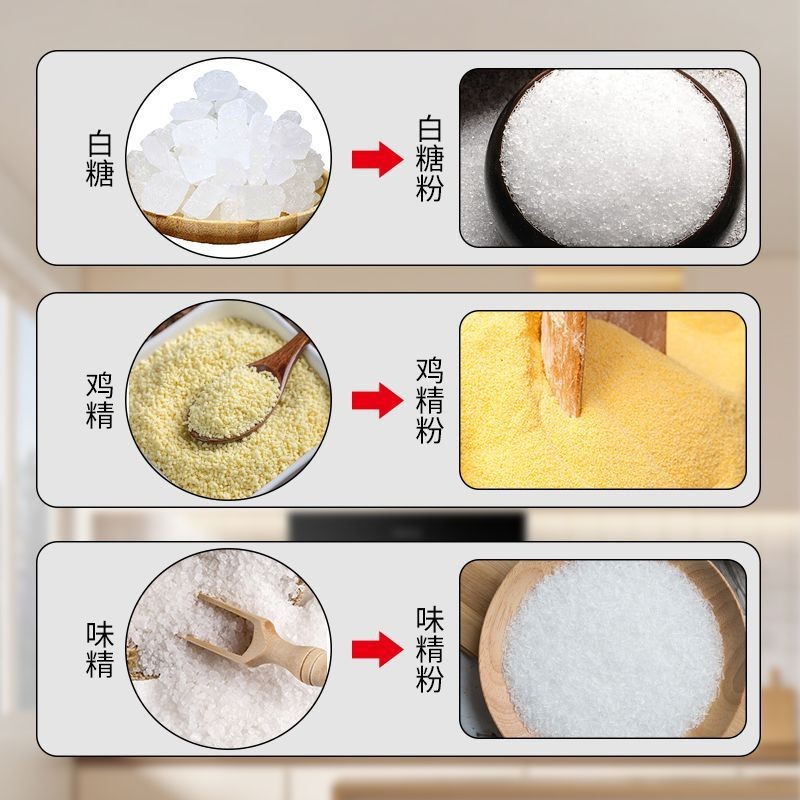 白糖

白糖粉

鸡精

鸡精粉

味精

味精粉