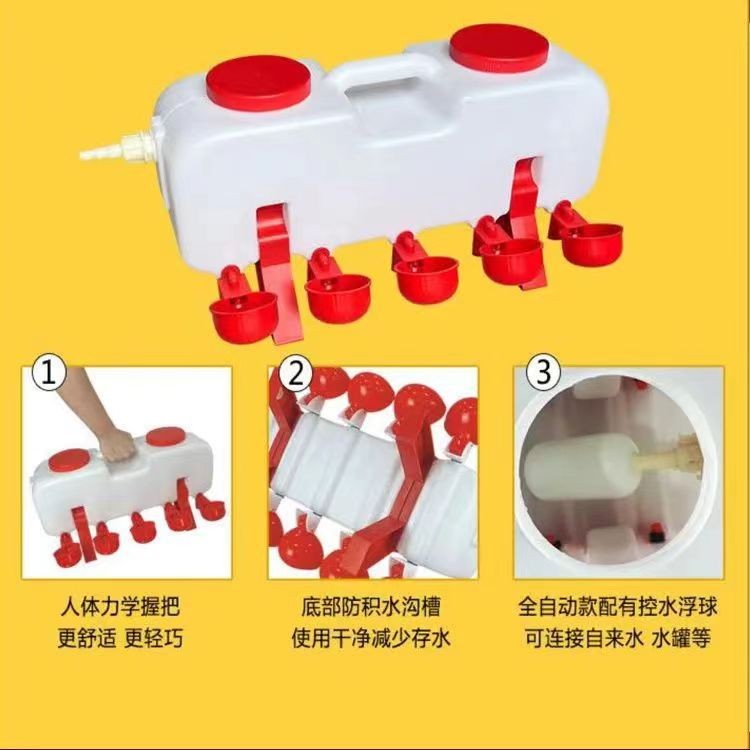 1

人体力学握把
更舒适 更轻巧

2

底部防积水沟槽
使用干净减少存水

3

全自动款配有控水浮球
可连接自来水 水罐等