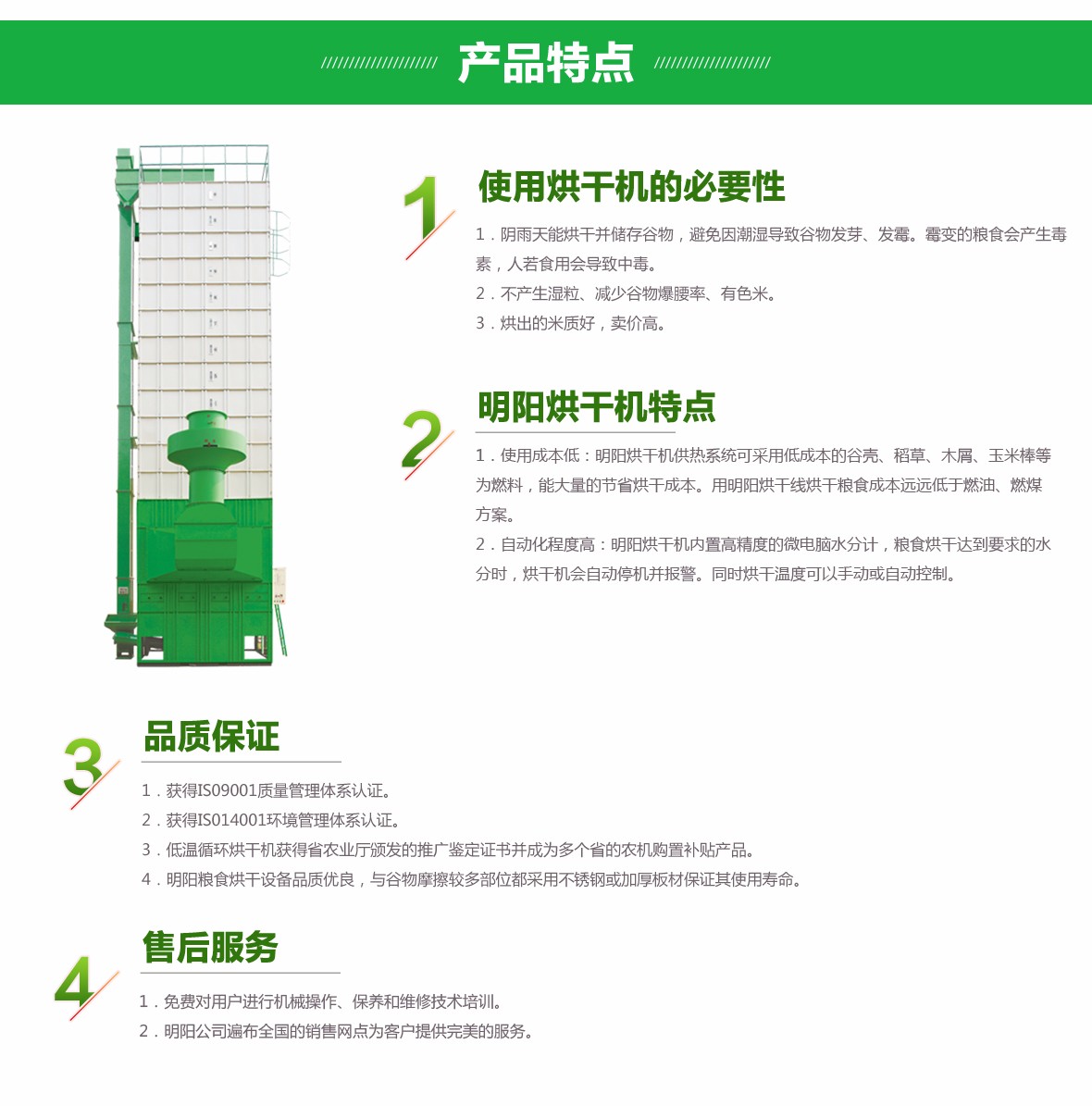 //////////////////// 产品特点 ////////////////////

1

使用烘干机的必要性

1．阴雨天能烘干并储存谷物，避免因潮湿导致谷物发芽、发霉。霉变的粮食会产生毒素，人若食用会导致中毒。

2．不产生湿粒、减少谷物爆腰率、有色米。

3．烘出的米质好，卖价高。

2

明阳烘干机特点

1．使用成本低：明阳烘干机供热系统可采用低成本的谷壳、稻草、木屑、玉米棒等为燃料，能大量的节省烘干成本。用明阳烘干线烘干粮食成本远远低于燃油、燃煤方案。

2．自动化程度高：明阳烘干机内置高精度的微电脑水分计，粮食烘干达到要求的水分时，烘干机会自动停机并报警。同时烘干温度可以手动或自动控制。

3

品质保证

1．获得IS09001质量管理体系认证。

2．获得IS014001环境管理体系认证。

3．低温循环烘干机获得省农业厅颁发的推广鉴定证书并成为多个省的农机购置补贴产品。

4．明阳粮食烘干设备品质优良，与谷物摩擦较多部位都采用不锈钢或加厚板材保证其使用寿命。

4

售后服务

1．免费对用户进行机械操作、保养和维修技术培训。

2．明阳公司遍布全国的销售网点为客户提供完美的服务。